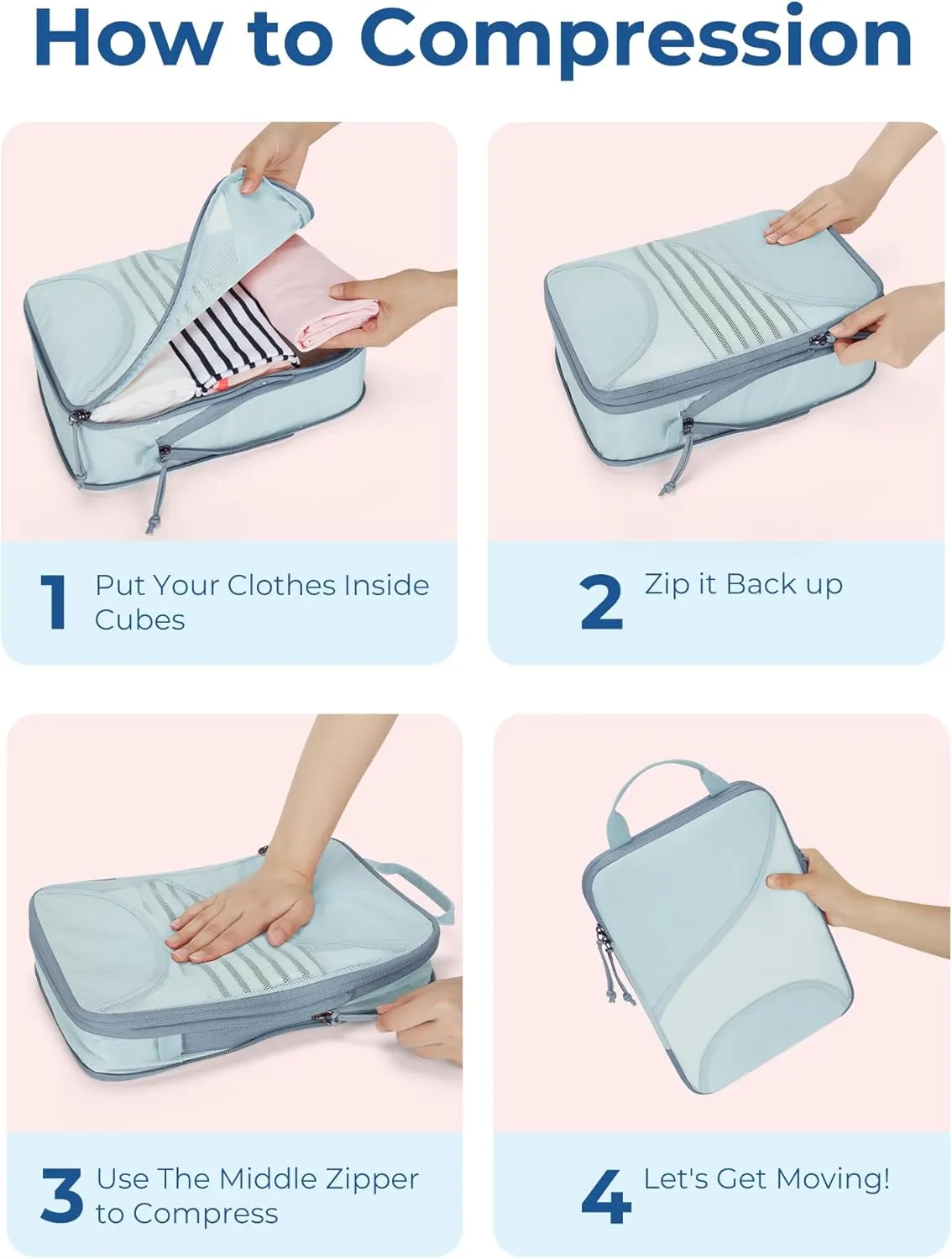 How to Compression

1 Put Your Clothes Inside Cubes

2 Zip it Back up

3 Use The Middle Zipper to Compress

4 Let's Get Moving!